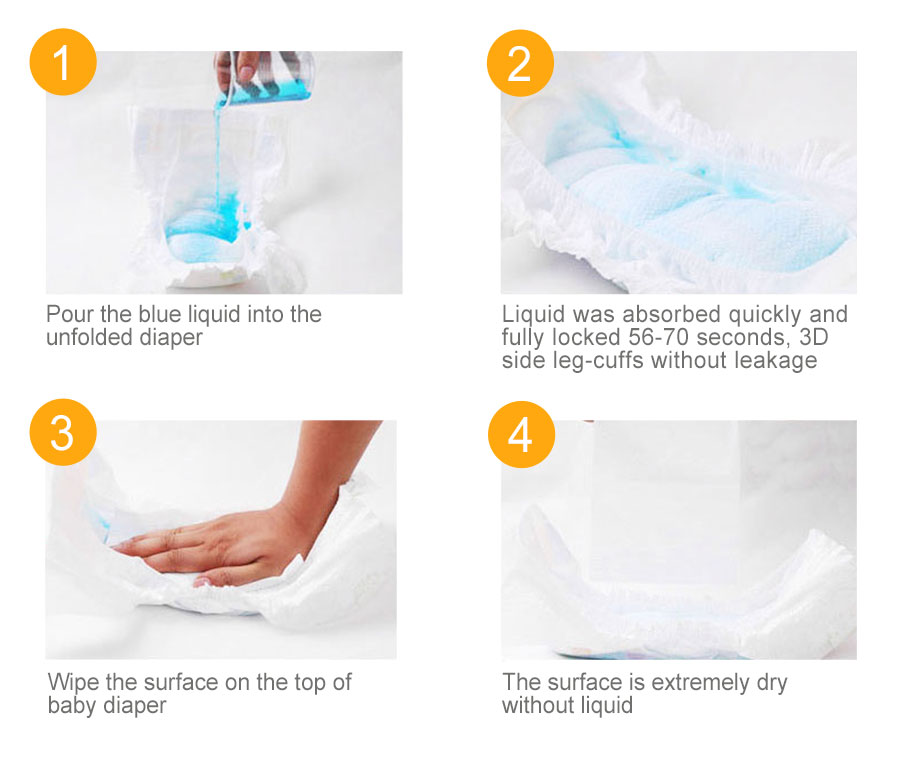 1

Pour the blue liquid into the unfolded diaper

2

Liquid was absorbed quickly and fully locked 56-70 seconds, 3D side leg-cuffs without leakage

3

Wipe the surface on the top of baby diaper

4

The surface is extremely dry without liquid